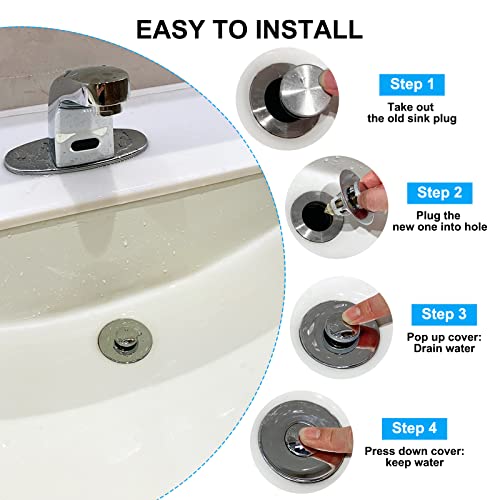 EASY TO INSTALL

Step 1
Take out the old sink plug

Step 2
Plug the new one into hole

Step 3
Pop up cover: Drain water

Step 4
Press down cover: keep water