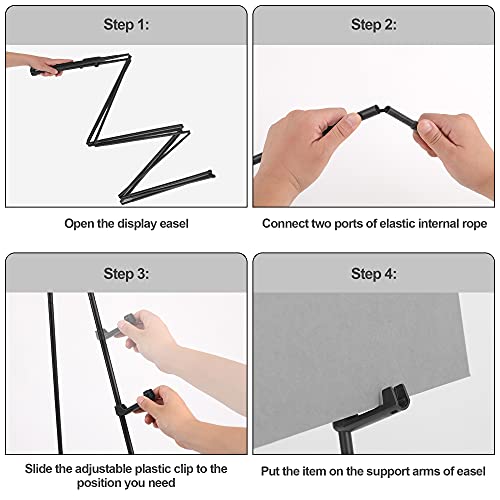 Step 1:

Open the display easel

Step 2:

Connect two ports of elastic internal rope

Step 3:

Slide the adjustable plastic clip to the position you need

Step 4:

Put the item on the support arms of easel