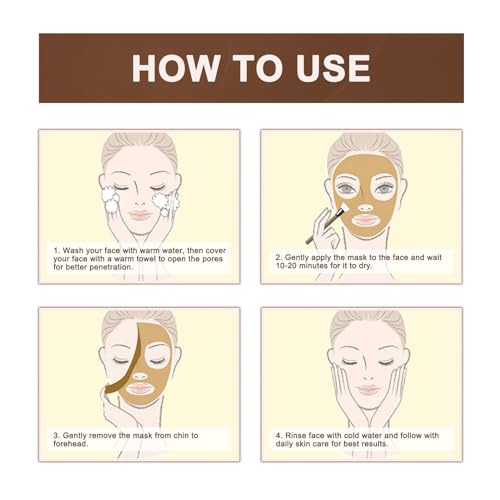 HOW TO USE

1. Wash your face with warm water, then cover your face with a warm towel to open the pores for better penetration.

2. Gently apply the mask to the face and wait 10-20 minutes for it to dry.

3. Gently remove the mask from chin to forehead.

4. Rinse face with cold water and follow with daily skin care for best results.