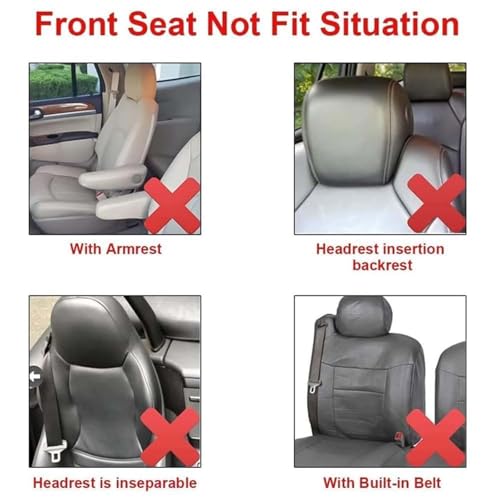 Front Seat Not Fit Situation

With Armrest

Headrest insertion backrest

Headrest is inseparable

With Built-in Belt