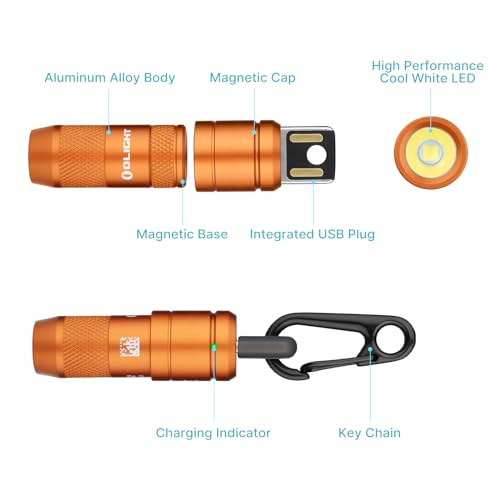 Aluminum Alloy Body

Magnetic Cap

High Performance Cool White LED

OLIGHT

Magnetic Base

Integrated USB Plug

Charging Indicator

Key Chain