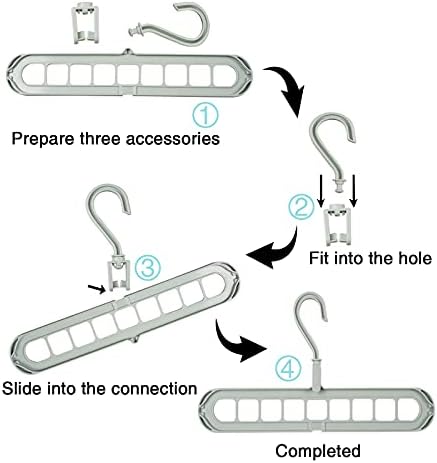 ①
Prepare three accessories

②
Fit into the hole

③

Slide into the connection

④

Completed