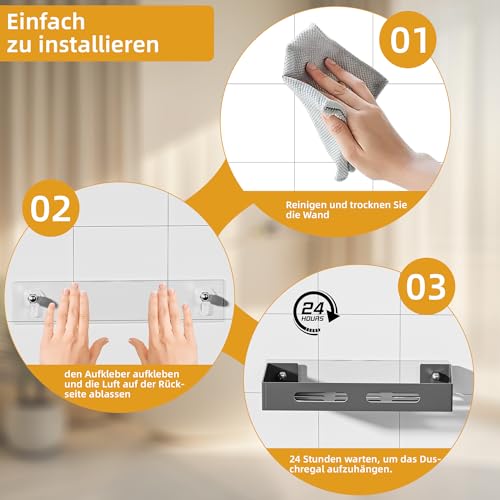 Einfach zu installieren

01

Reinigen und trocknen Sie die Wand

02

den Aufkleber aufkleben und die Luft auf der Rückseite ablassen

03

24 HOURS

24 Stunden warten, um das Duschregal aufzuhängen.