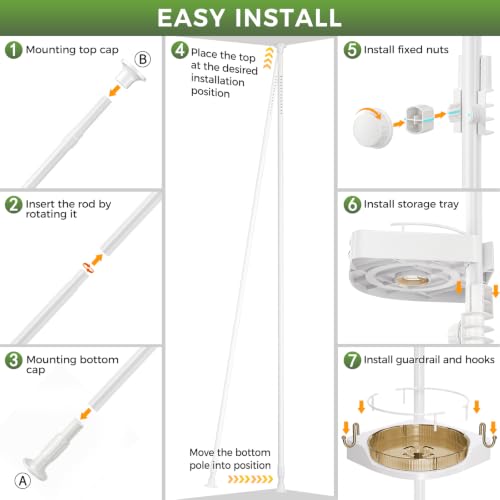 EASY INSTALL

1 Mounting top cap

B

2 Insert the rod by rotating it

3 Mounting bottom cap

A

4 Place the top at the desired installation position

Move the bottom pole into position

5 Install fixed nuts

6 Install storage tray

7 Install guardrail and hooks