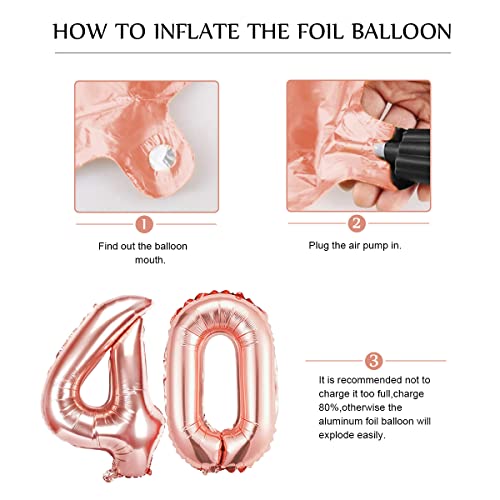 HOW TO INFLATE THE FOIL BALLOON

1

Find out the balloon mouth.

2

Plug the air pump in.

3

It is recommended not to charge it too full,charge 80%,otherwise the aluminum foil balloon will explode easily.