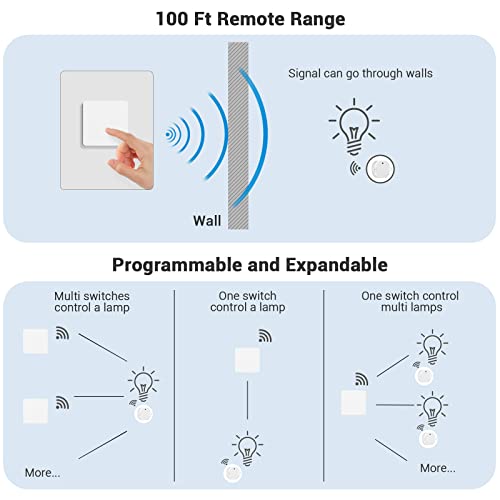 100 Ft Remote Range

Signal can go through walls

Wall

Programmable and Expandable

Multi switches control a lamp

More...

One switch control a lamp

One switch control multi lamps

More...