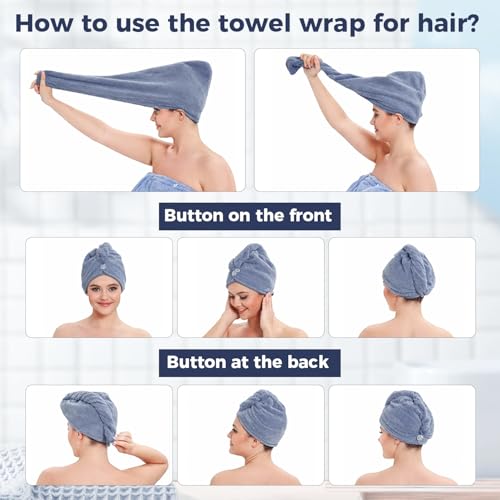 How to use the towel wrap for hair?

Button on the front

Button at the back