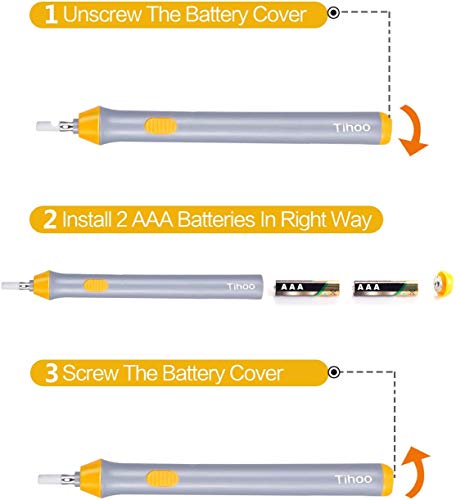 1 Unscrew The Battery Cover

Tihoo

2 Install 2 AAA Batteries In Right Way

Tihoo

AAA

AAA

3 Screw The Battery Cover

Tihoo