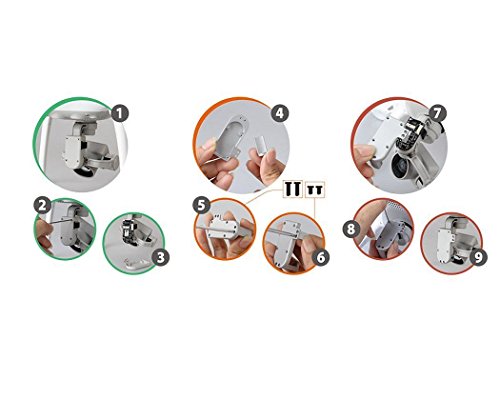 1
2
3
4
5
6
7
8
9