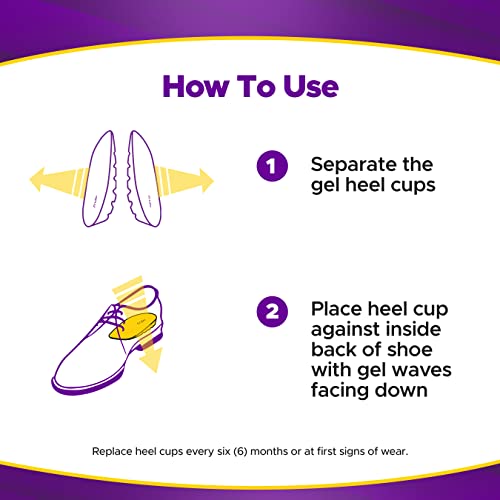 How To Use

1 Separate the gel heel cups

2 Place heel cup against inside back of shoe with gel waves facing down

Replace heel cups every six (6) months or at first signs of wear.