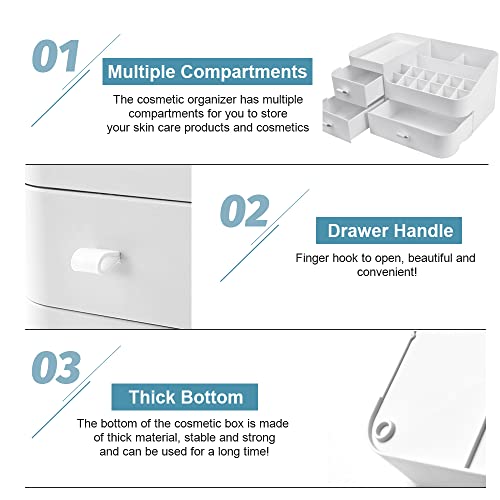 01

Multiple Compartments

The cosmetic organizer has multiple compartments for you to store your skin care products and cosmetics

02

Drawer Handle

Finger hook to open, beautiful and convenient!

03

Thick Bottom

The bottom of the cosmetic box is made of thick material, stable and strong and can be used for a long time!