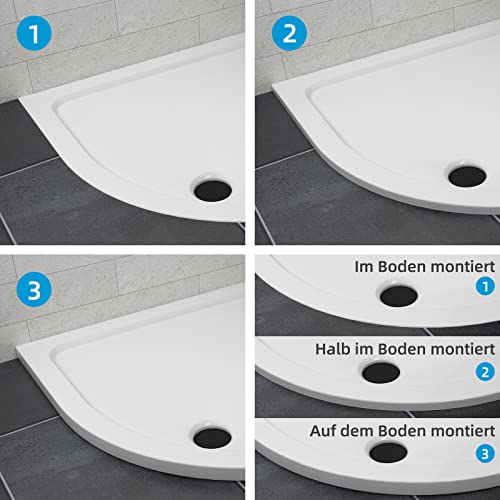 1

2

3

Im Boden montiert
1

Halb im Boden montiert
2

Auf dem Boden montiert
3