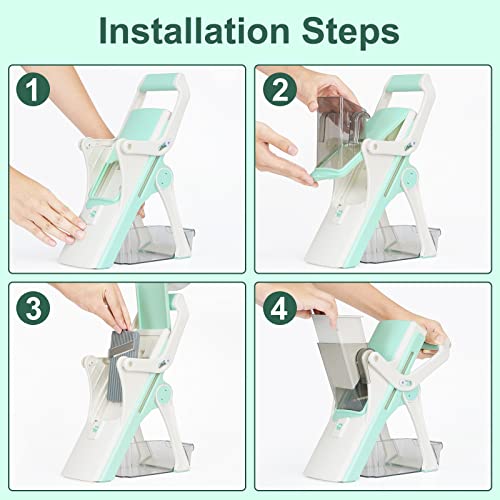 Installation Steps

1

2

3

4