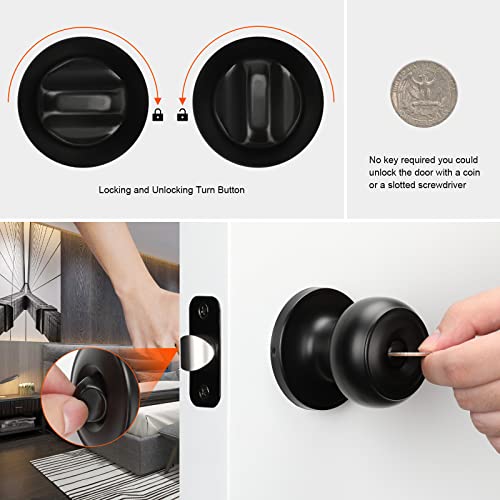 Locking and Unlocking Turn Button

No key required you could unlock the door with a coin or a slotted screwdriver