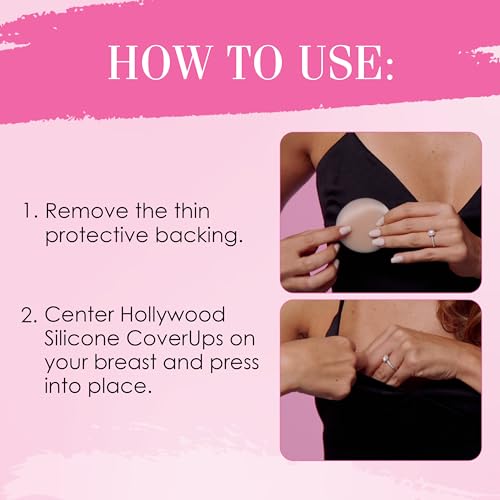 HOW TO USE:

1. Remove the thin protective backing.

2. Center Hollywood Silicone CoverUps on your breast and press into place.