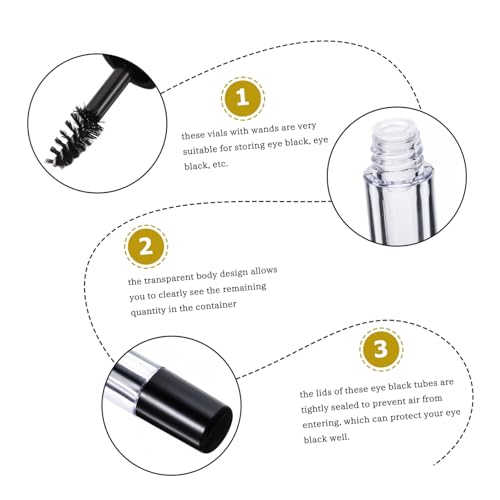 1

these vials with wands are very suitable for storing eye black, eye black, etc.

2

the transparent body design allows you to clearly see the remaining quantity in the container

3

the lids of these eye black tubes are tightly sealed to prevent air from entering, which can protect your eye black well.