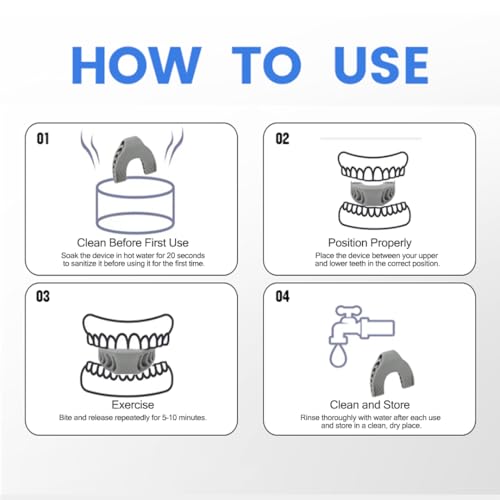 HOW TO USE

01

Clean Before First Use

Soak the device in hot water for 20 seconds to sanitize it before using it for the first time.

02

Position Properly

Place the device between your upper and lower teeth in the correct position.

03

Exercise

Bite and release repeatedly for 5-10 minutes.

04

Clean and Store

Rinse thoroughly with water after each use and store in a clean, dry place.