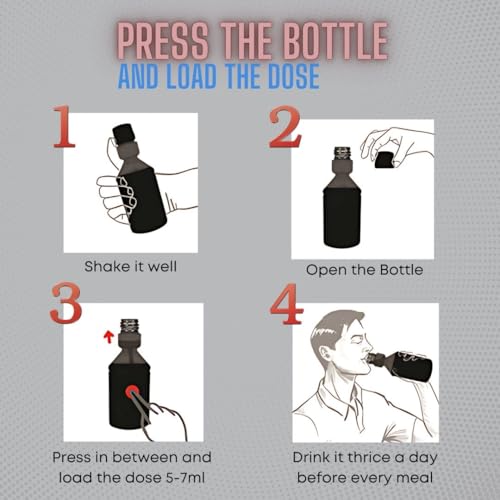 PRESS THE BOTTLE
AND LOAD THE DOSE

1
Shake it well

2
Open the Bottle

3
Press in between and load the dose 5-7ml

4
Drink it thrice a day before every meal