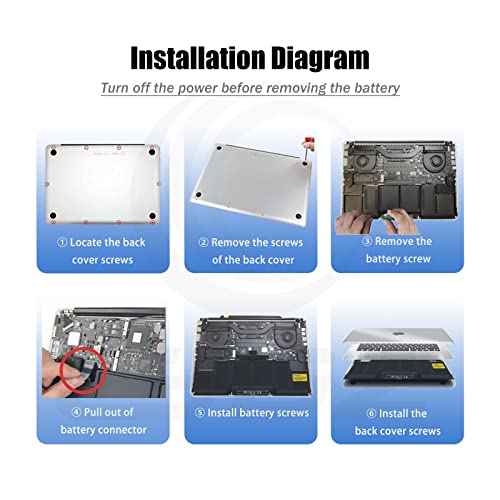 Installation Diagram

Turn off the power before removing the battery

① Locate the back cover screws

② Remove the screws of the back cover

③ Remove the battery screw

④ Pull out of battery connector

⑤ Install battery screws

⑥ Install the back cover screws