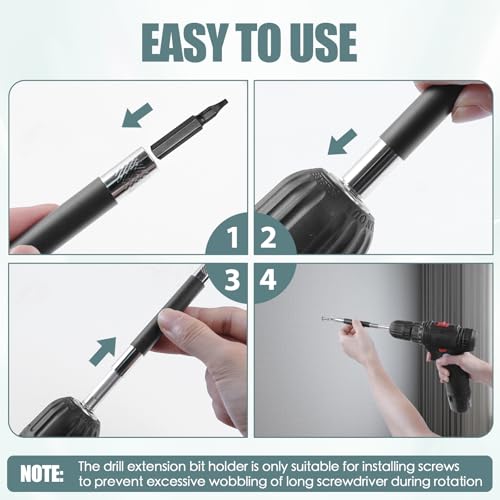 EASY TO USE

1

2

3

4

NOTE: The drill extension bit holder is only suitable for installing screws to prevent excessive wobbling of long screwdriver during rotation