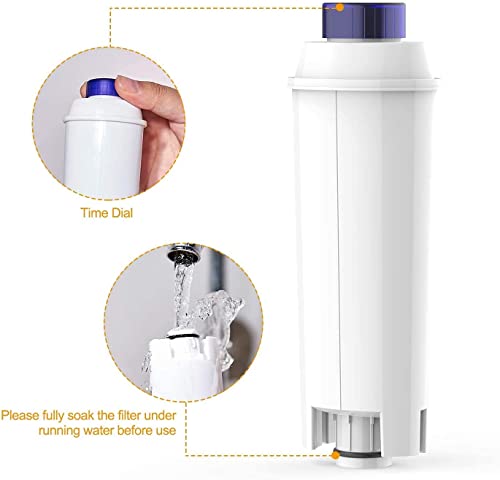 Time Dial

Please fully soak the filter under running water before use