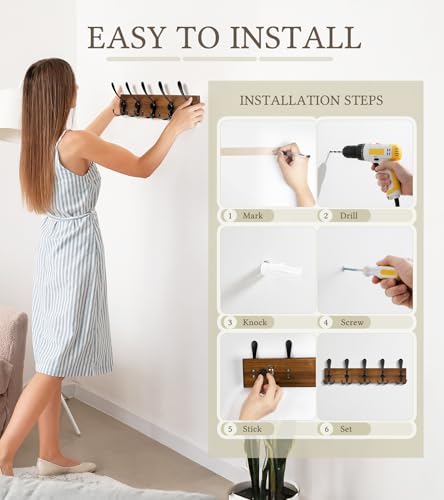 EASY TO INSTALL

INSTALLATION STEPS

1 Mark

2 Drill

3 Knock

4 Screw

5 Stick

6 Set