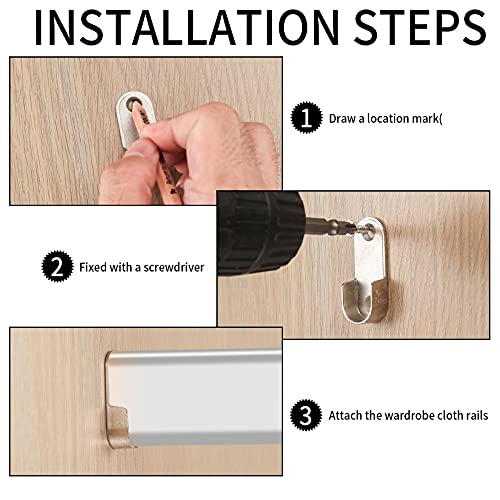 INSTALLATION STEPS

1 Draw a location mark(

2 Fixed with a screwdriver

3 Attach the wardrobe cloth rails