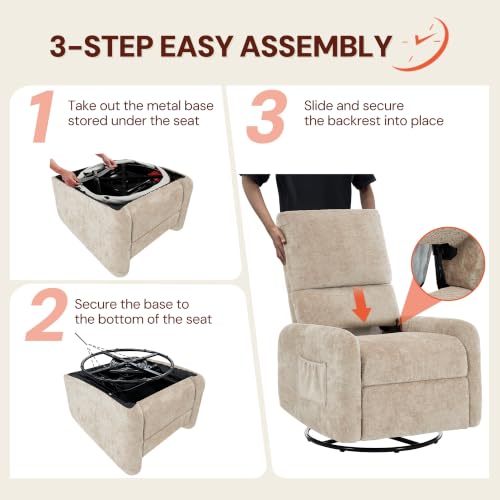 3-STEP EASY ASSEMBLY

1 Take out the metal base stored under the seat

2 Secure the base to the bottom of the seat

3 Slide and secure the backrest into place