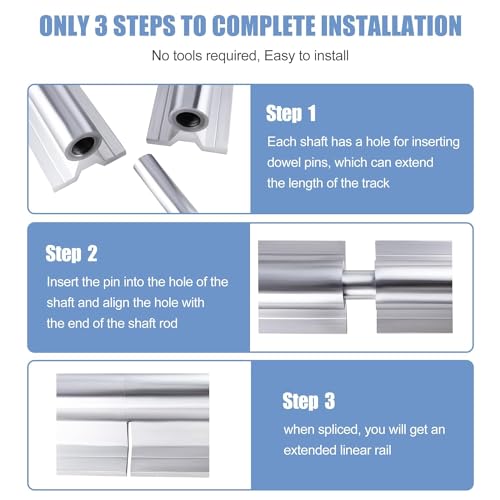 ONLY 3 STEPS TO COMPLETE INSTALLATION

No tools required, Easy to install

Step 1

Each shaft has a hole for inserting dowel pins, which can extend the length of the track

Step 2

Insert the pin into the hole of the shaft and align the hole with the end of the shaft rod

Step 3

when spliced, you will get an extended linear rail