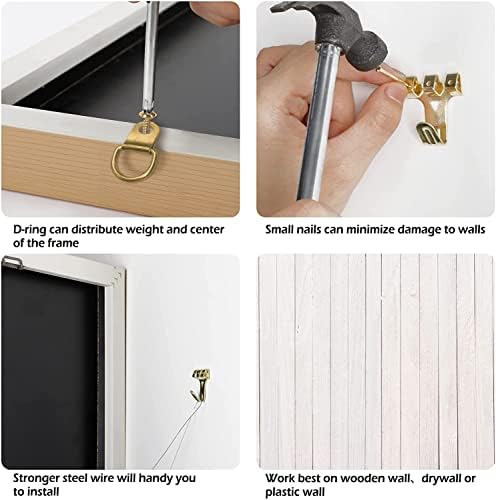 D-ring can distribute weight and center of the frame

Small nails can minimize damage to walls

Stronger steel wire will handy you to install

Work best on wooden wall、drywall or plastic wall