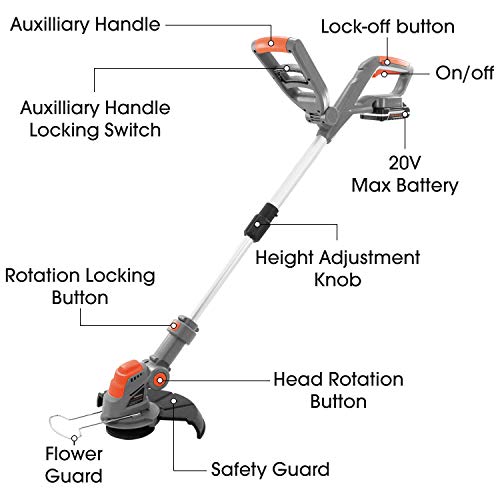 Auxilliary Handle

Lock-off button

On/off

Auxilliary Handle Locking Switch

20V Max Battery

Height Adjustment Knob

Rotation Locking Button

Head Rotation Button

Flower Guard

Safety Guard