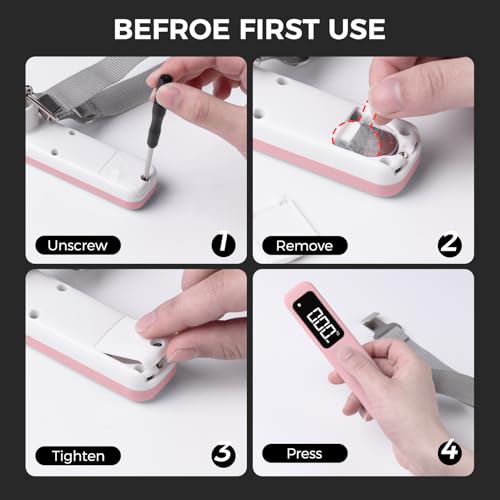 BEFROE FIRST USE

Unscrew
1

Remove
2

Tighten
3

0.00

Press
4