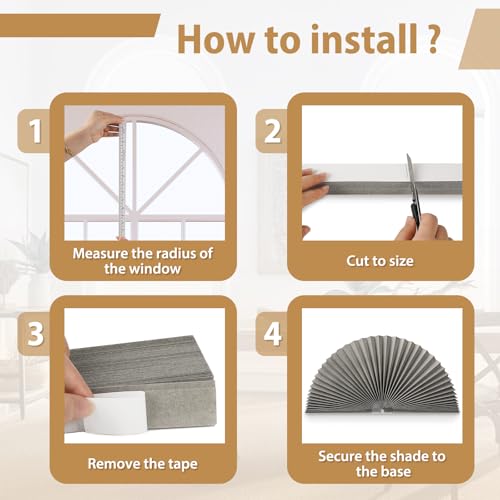 How to install ?

1

Measure the radius of the window

2

Cut to size

3

Remove the tape

4

Secure the shade to the base