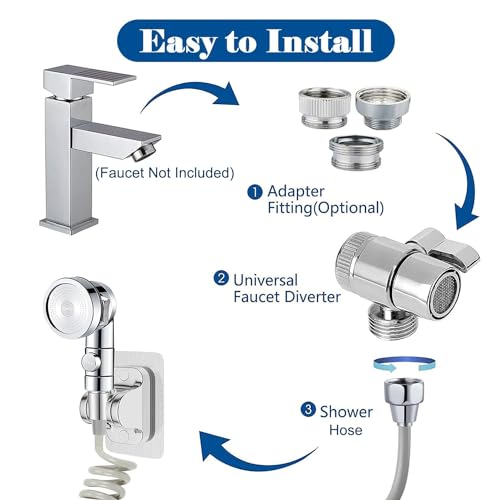 Easy to Install

(Faucet Not Included)

1 Adapter Fitting(Optional)

2 Universal Faucet Diverter

3 Shower Hose