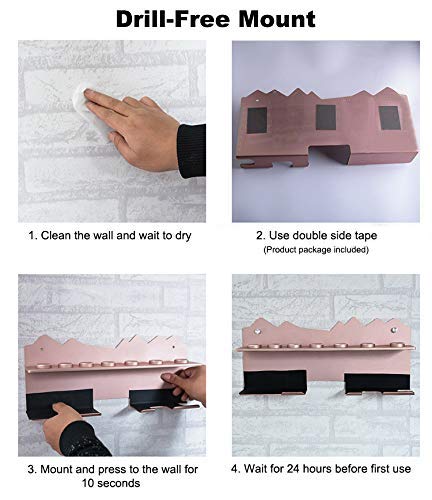 Drill-Free Mount

1. Clean the wall and wait to dry

2. Use double side tape
(Product package included)

3. Mount and press to the wall for 10 seconds

4. Wait for 24 hours before first use