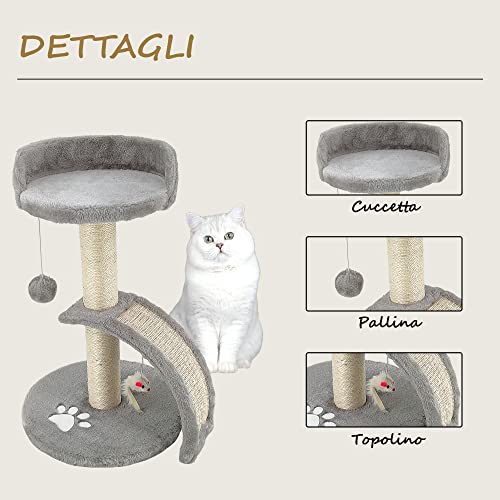 DETTAGLI

Cuccetta

Pallina

Topolino