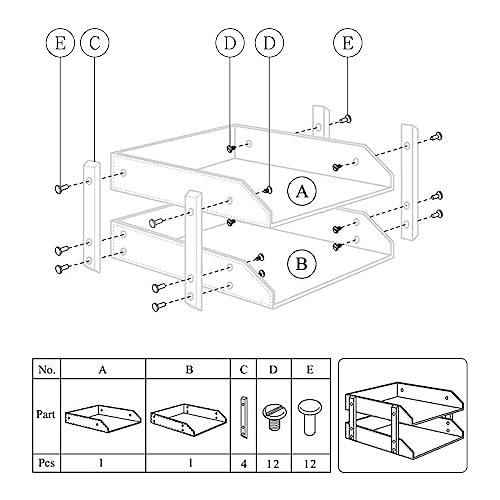 E C D D E

A

B

| No. | A | B | C | D | E |
|---|---|---|---|---|---|
| Part | | | | | |
| Pcs | 1 | 1 | 4 | 12 | 12 |