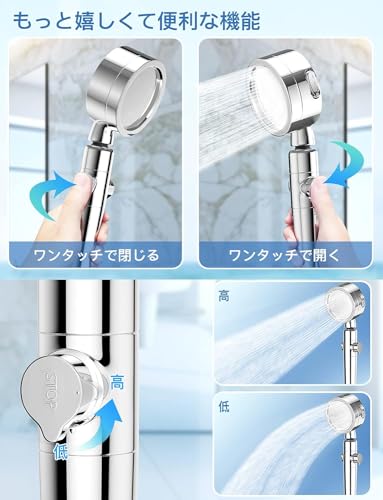 もっと嬉しくて便利な機能

ワンタッチで閉じる

ワンタッチで開く

STOP

高

低

高

低