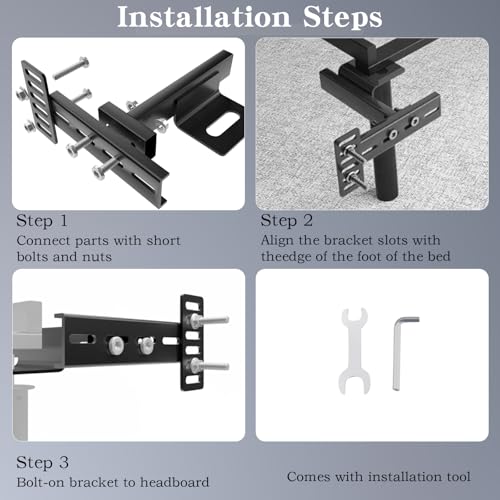 Installation Steps

Step 1
Connect parts with short bolts and nuts

Step 2
Align the bracket slots with theedge of the foot of the bed

Step 3
Bolt-on bracket to headboard

Comes with installation tool