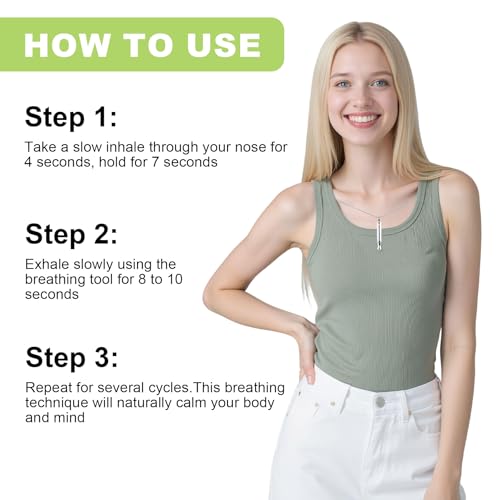 HOW TO USE

Step 1:

Take a slow inhale through your nose for 4 seconds, hold for 7 seconds

Step 2:

Exhale slowly using the breathing tool for 8 to 10 seconds

Step 3:

Repeat for several cycles.This breathing technique will naturally calm your body and mind