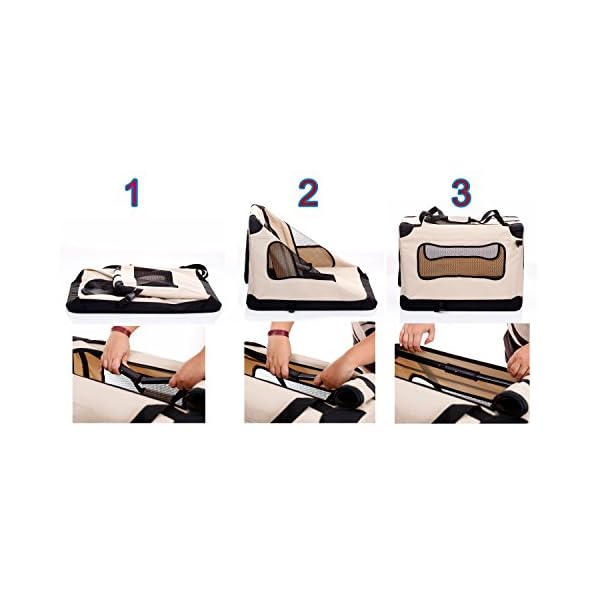 1

2

3