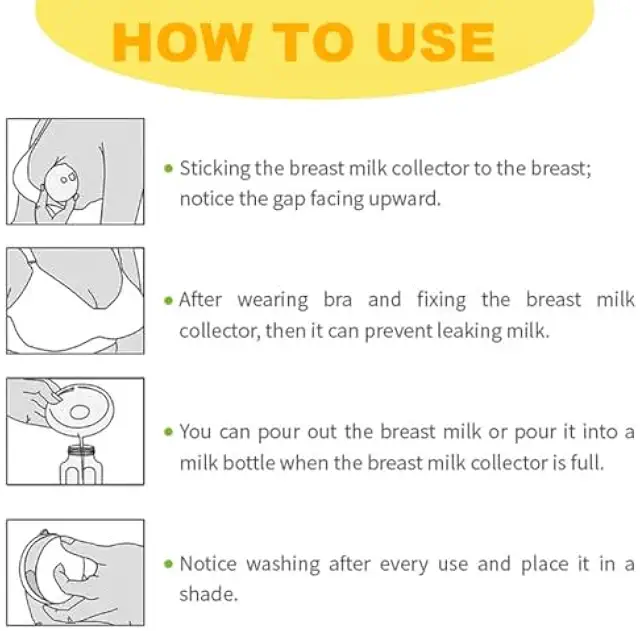 HOW TO USE

• Sticking the breast milk collector to the breast; notice the gap facing upward.

• After wearing bra and fixing the breast milk collector, then it can prevent leaking milk.

• You can pour out the breast milk or pour it into a milk bottle when the breast milk collector is full.

• Notice washing after every use and place it in a shade.