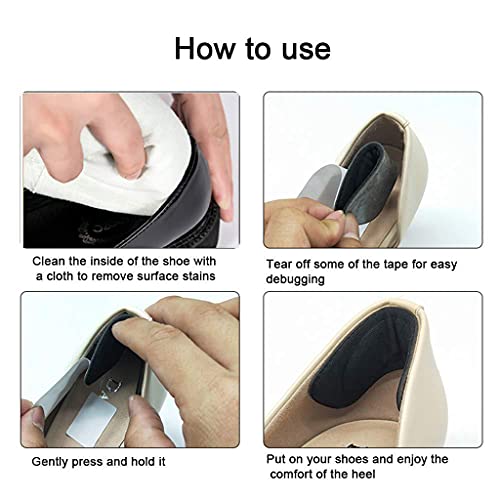 How to use

Clean the inside of the shoe with a cloth to remove surface stains

Tear off some of the tape for easy debugging

Gently press and hold it

Put on your shoes and enjoy the comfort of the heel