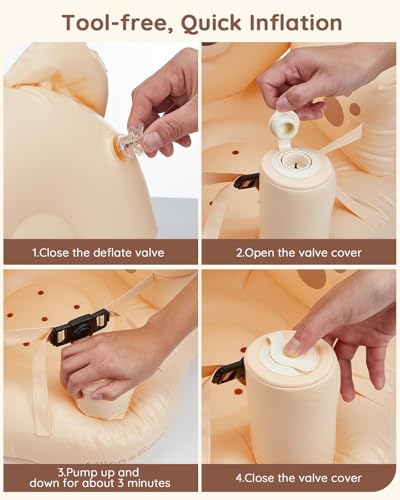 Tool-free, Quick Inflation

1.Close the deflate valve

2.Open the valve cover

3.Pump up and down for about 3 minutes

4.Close the valve cover