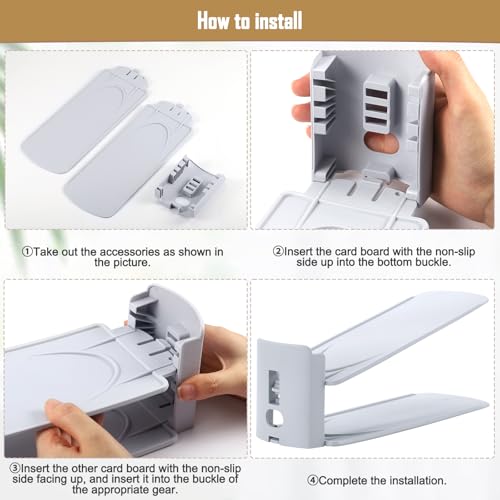 How to install

①Take out the accessories as shown in the picture.

②Insert the card board with the non-slip side up into the bottom buckle.

③Insert the other card board with the non-slip side facing up, and insert it into the buckle of the appropriate gear.

④Complete the installation.