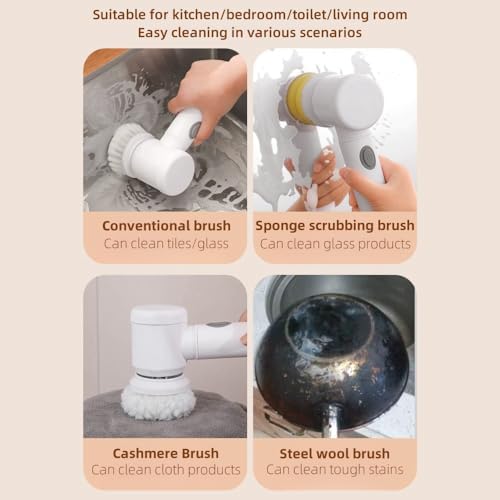 Suitable for kitchen/bedroom/toilet/living room
Easy cleaning in various scenarios

Conventional brush
Can clean tiles/glass

Sponge scrubbing brush
Can clean glass products

Cashmere Brush
Can clean cloth products

Steel wool brush
Can clean tough stains