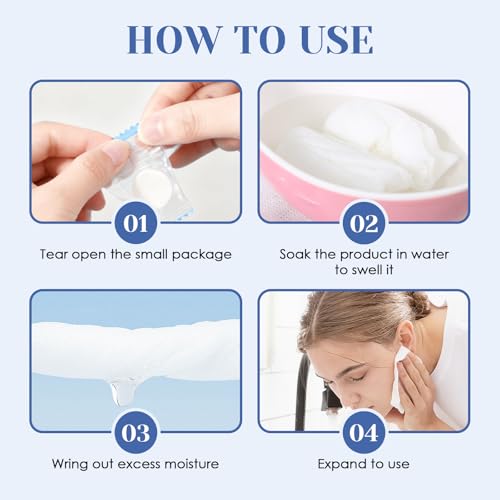 HOW TO USE

01
Tear open the small package

02
Soak the product in water to swell it

03
Wring out excess moisture

04
Expand to use