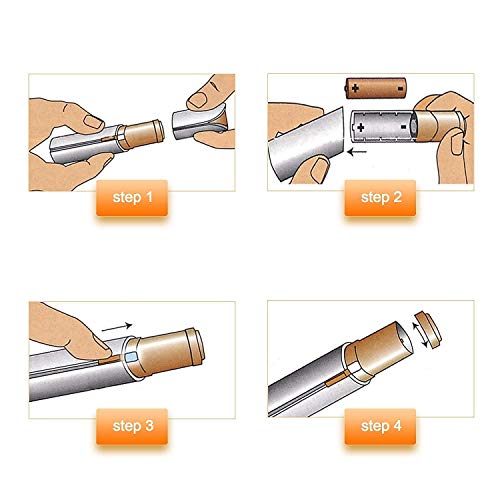 step 1

+ -

+ -

step 2

step 3

step 4