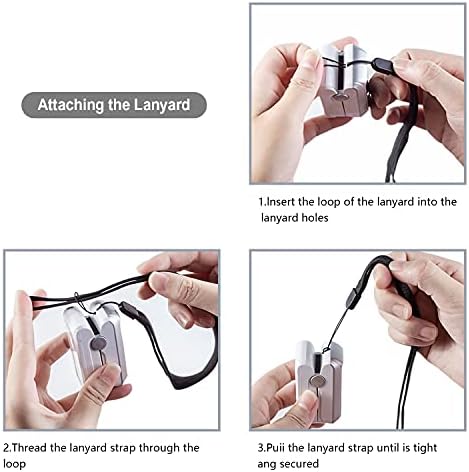 Attaching the Lanyard

1.Insert the loop of the lanyard into the lanyard holes

2.Thread the lanyard strap through the loop

3.Puii the lanyard strap until is tight ang secured