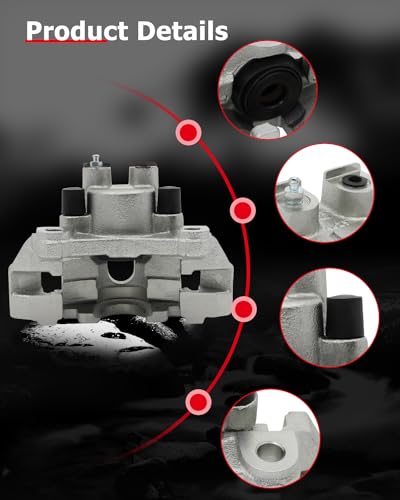 Product Details